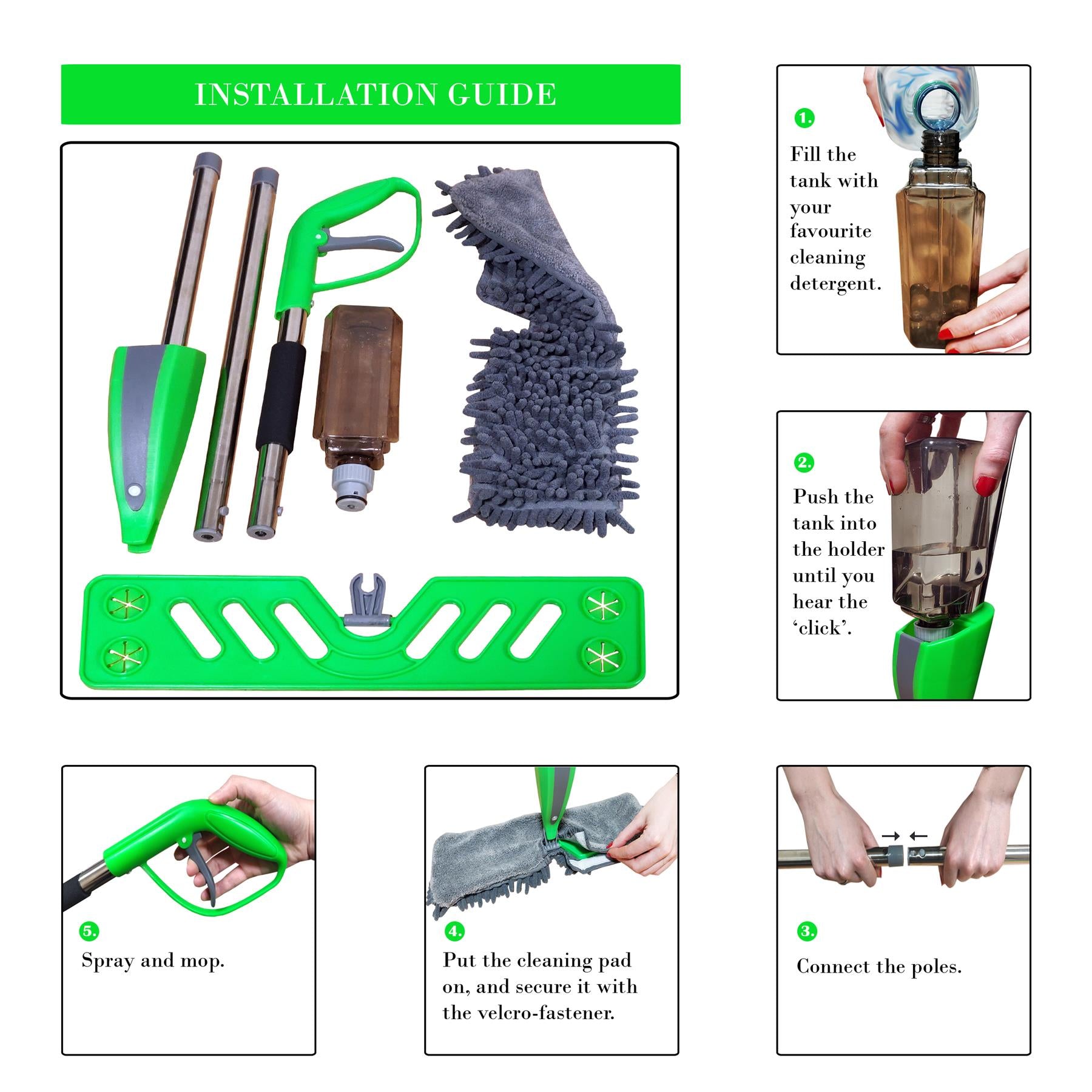 INSTALLATION GUIDE

1.
Fill the tank with your favourite cleaning detergent.

2.
Push the tank into the holder until you hear the 'click'.

3.
Connect the poles.

4.
Put the cleaning pad on, and secure it with the velcro-fastener.

5.
Spray and mop.