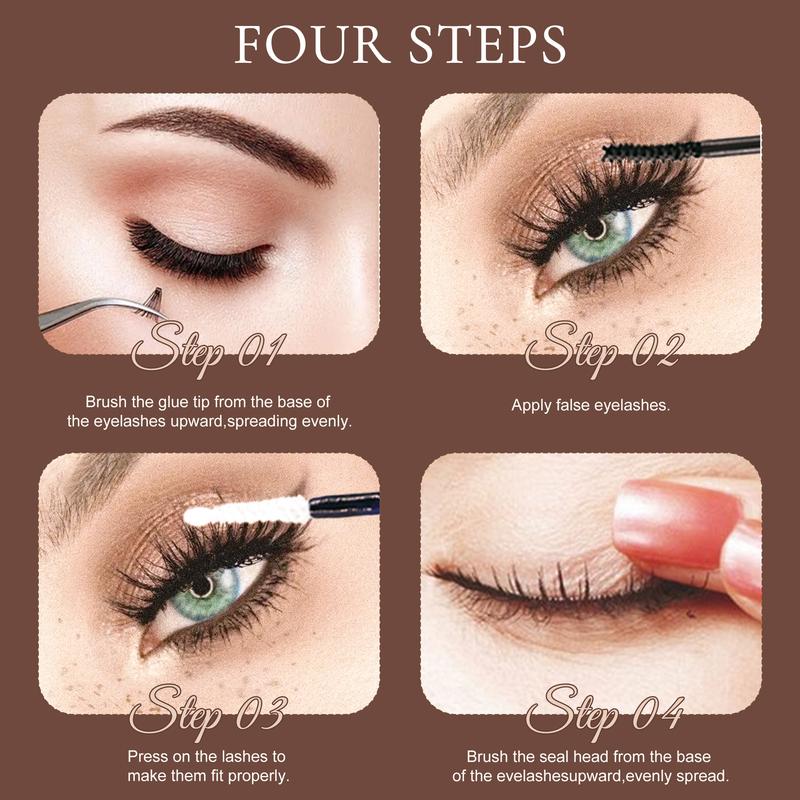 FOUR STEPS

Step 01

Brush the glue tip from the base of the eyelashes upward,spreading evenly.

Step 02

Apply false eyelashes.

Step 03

Press on the lashes to make them fit properly.

Step 04

Brush the seal head from the base of the evelashesupward,evenly spread.